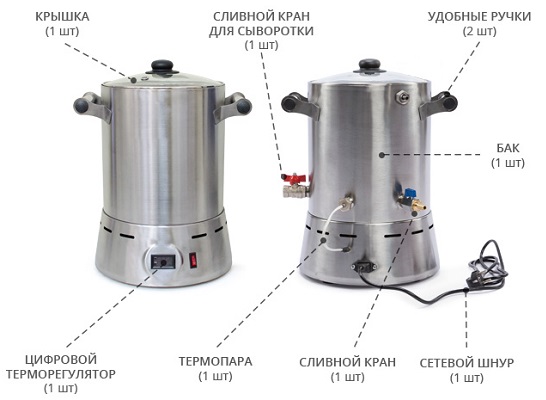 КРЫШКА
(1 шт)

СЛИВНОЙ КРАН
ДЛЯ СЫВОРОТКИ
(1 шт)

УДОБНЫЕ РУЧКИ
(2 шт)

БАК
(1 шт)

ЦИФРОВОЙ
ТЕРМОРЕГУЛЯТОР
(1 шт)

ТЕРМОПАРА
(1 шт)

СЛИВНОЙ КРАН
(1 шт)

СЕТЕВОЙ ШНУР
(1 шт)