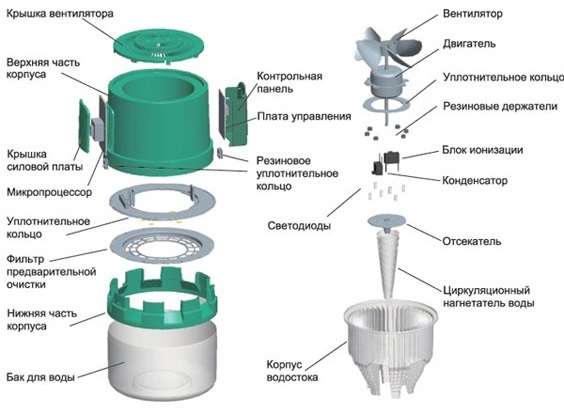 Крышка вентилятора

Верхняя часть корпуса

Контрольная панель

Плата управления

Крышка силовой платы

Резиновое уплотнительное кольцо

Микропроцессор

Уплотнительное кольцо

Фильтр предварительной очистки

Нижняя часть корпуса

Бак для воды

Вентилятор

Двигатель

Уплотнительное кольцо

Резиновые держатели

Блок ионизации

Конденсатор

Светодиоды

Отсекатель

Циркуляционный нагнетатель воды

Корпус водостока