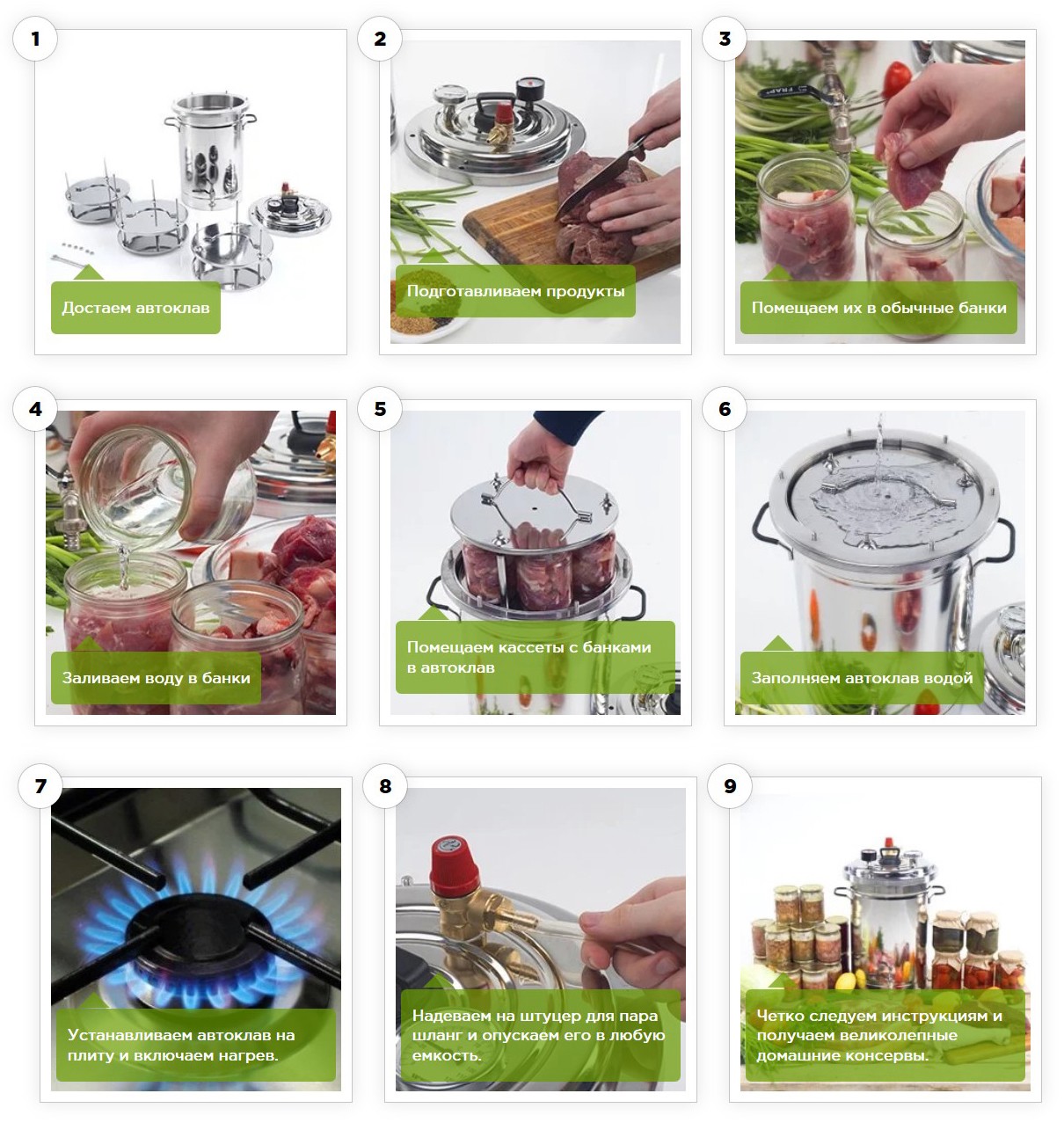 1

Достаем автоклав

2

Подготавливаем продукты

3

Помещаем их в обычные банки

4

Заливаем воду в банки

5

Помещаем кассеты с банками в автоклав

6

Заполняем автоклав водой

7

Устанавливаем автоклав на плиту и включаем нагрев.

8

Надеваем на штуцер для пара шланг и опускаем его в любую емкость.

9

Четко следуем инструкциям и получаем великолепные домашние консервы.